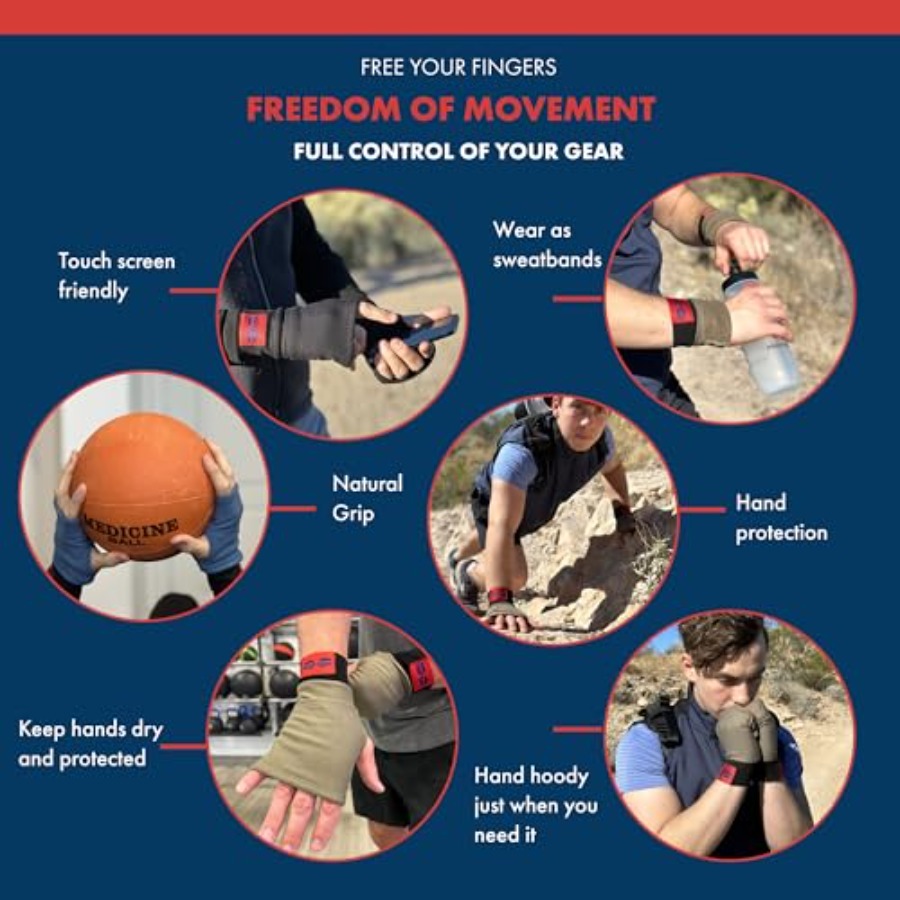 FREE YOUR FINGERS
FREEDOM OF MOVEMENT
FULL CONTROL OF YOUR GEAR

Touch screen friendly

Wear as sweatbands

MEDICINE BALL

Natural Grip

Hand protection

Keep hands dry and protected

Hand hoody just when you need it